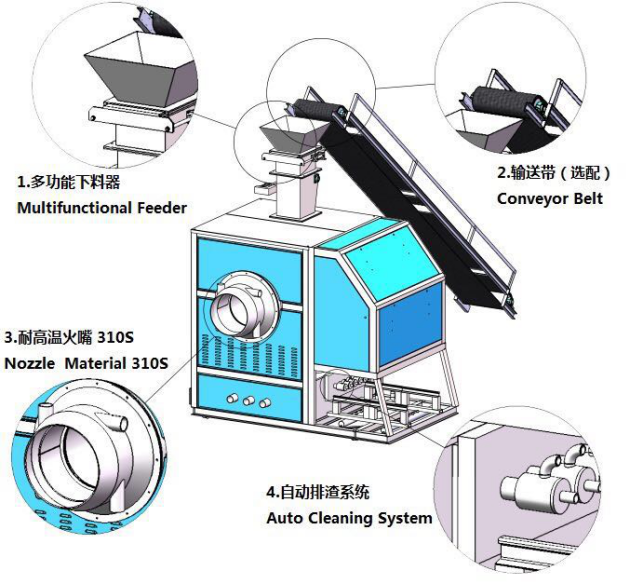 1.多功能下料器
Multifunctional Feeder

2.输送带（选配）
Conveyor Belt

3.耐高温火嘴 310S
Nozzle Material 310S

4.自动排渣系统
Auto Cleaning System